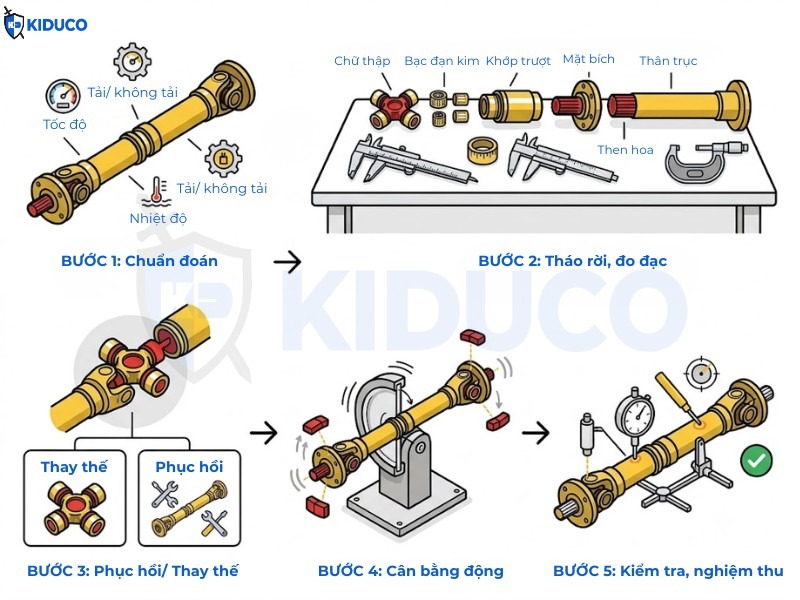 KIDUCO

Tải/ không tải

Tốc độ

Tải/ không tải

Nhiệt độ

BƯỚC 1: Chuẩn đoán

Chữ thập
Bạc đạn kim
Khớp trượt
Mặt bích
Thân trục
Then hoa

BƯỚC 2: Tháo rời, đo đạc

KIDUCO

Thay thế
Phục hồi

BƯỚC 3: Phục hồi/ Thay thế

BƯỚC 4: Cân bằng động

BƯỚC 5: Kiểm tra, nghiệm thu